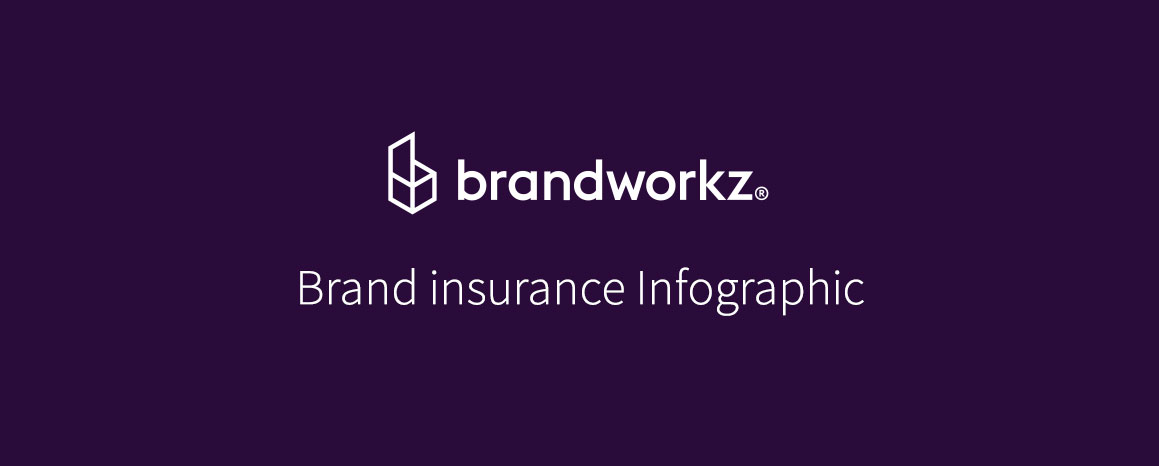 brandworkz®

Brand insurance Infographic