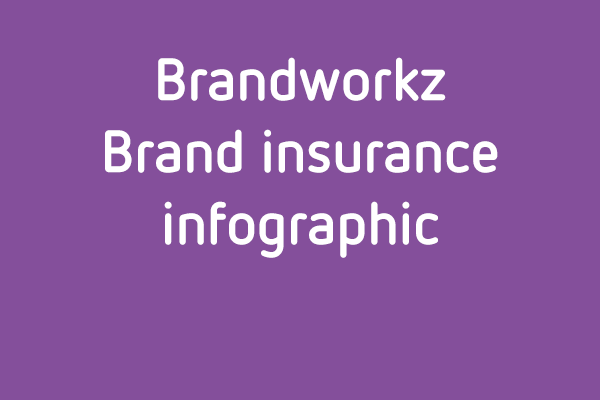 Brandworkz
Brand insurance
infographic