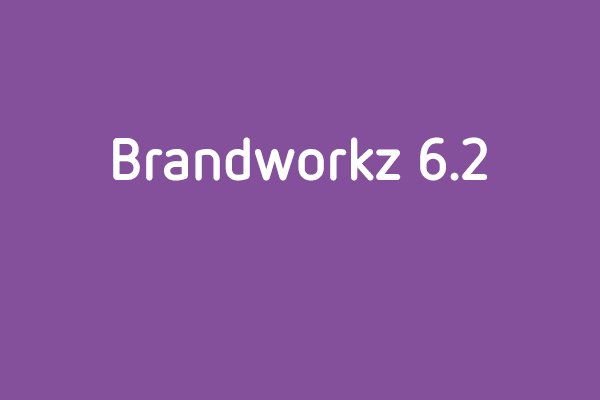 Brandworkz 6.2