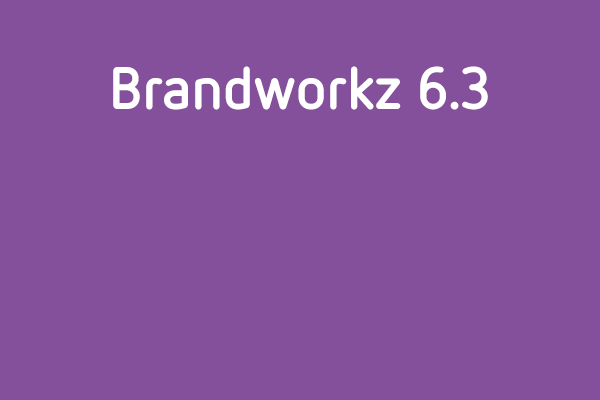 Brandworkz 6.3