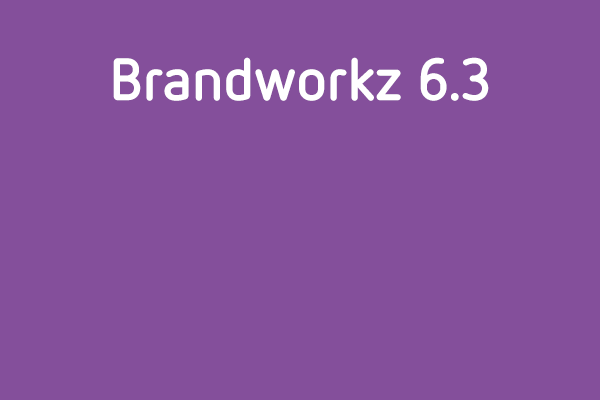 Brandworkz 6.3