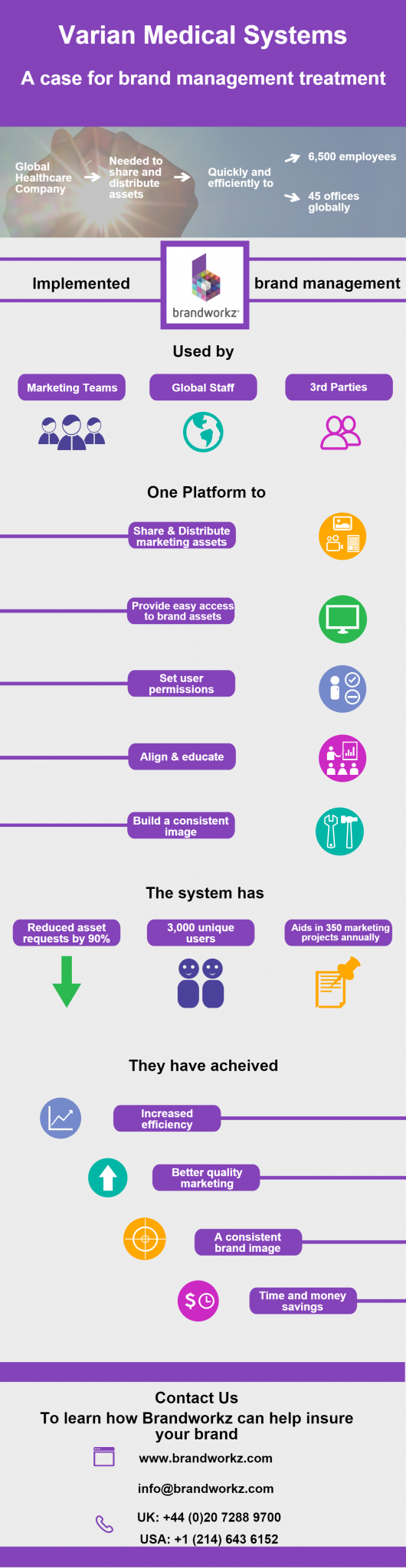 Varian Medical Systems

A case for brand management treatment

Global Healthcare Company

Needed to share and distribute assets

Quickly and efficiently to

6,500 employees

45 offices globally

Implemented

brandworkz

brand management

Used by

Marketing Teams

Global Staff

3rd Parties

One Platform to

Share & Distribute marketing assets

Provide easy access to brand assets

Set user permissions

Align & educate

Build a consistent image

The system has

Reduced asset requests by 90%

3,000 unique users

Aids in 350 marketing projects annually

They have acheived

Increased efficiency

Better quality marketing

A consistent brand image

Time and money savings

Contact Us

To learn how Brandworkz can help insure your brand

www.brandworkz.com

info@brandworkz.com

UK: +44 (0)20 7288 9700

USA: +1 (214) 643 6152